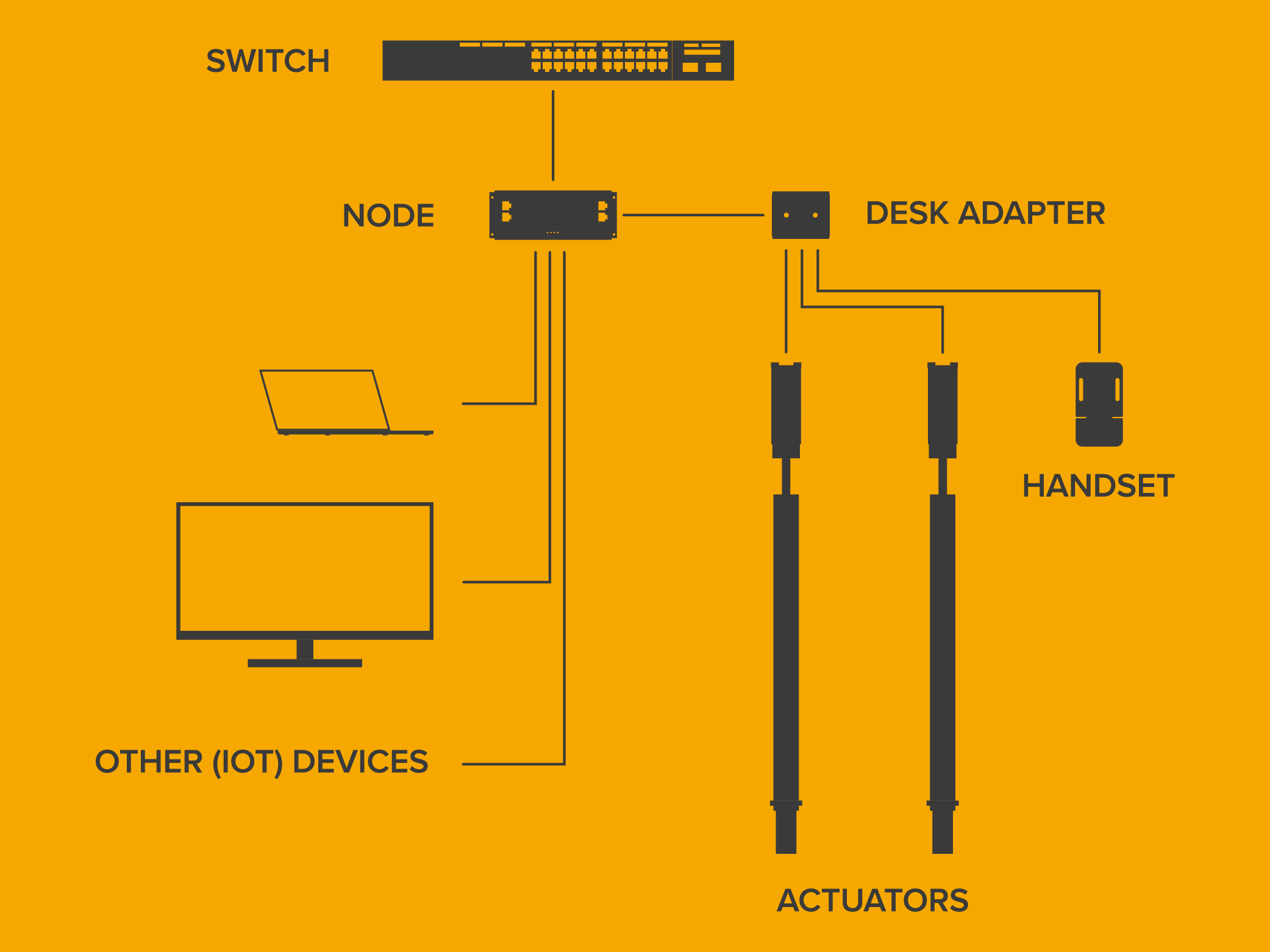 SWITCH

NODE

DESK ADAPTER

HANDSET

OTHER (IOT) DEVICES

ACTUATORS